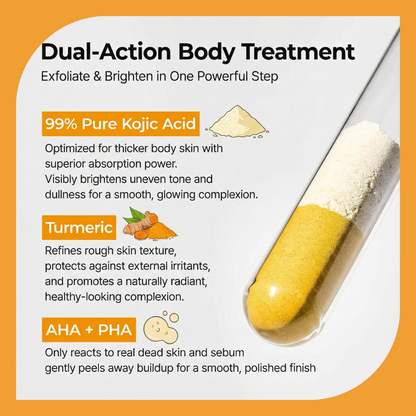 Dual-Action Body Treatment
Exfoliate & Brighten in One Powerful Step

99% Pure Kojic Acid
Optimized for thicker body skin with superior absorption power.
Visibly brightens uneven tone and dullness for a smooth, glowing complexion.

Turmeric
Refines rough skin texture, protects against external irritants, and promotes a naturally radiant, healthy-looking complexion.

AHA + PHA
Only reacts to real dead skin and sebum gently peels away buildup for a smooth, polished finish